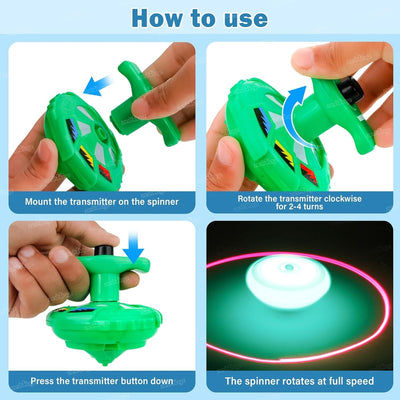 How to use

Mount the transmitter on the spinner

Rotate the transmitter clockwise for 2-4 turns

Press the transmitter button down

The spinner rotates at full speed