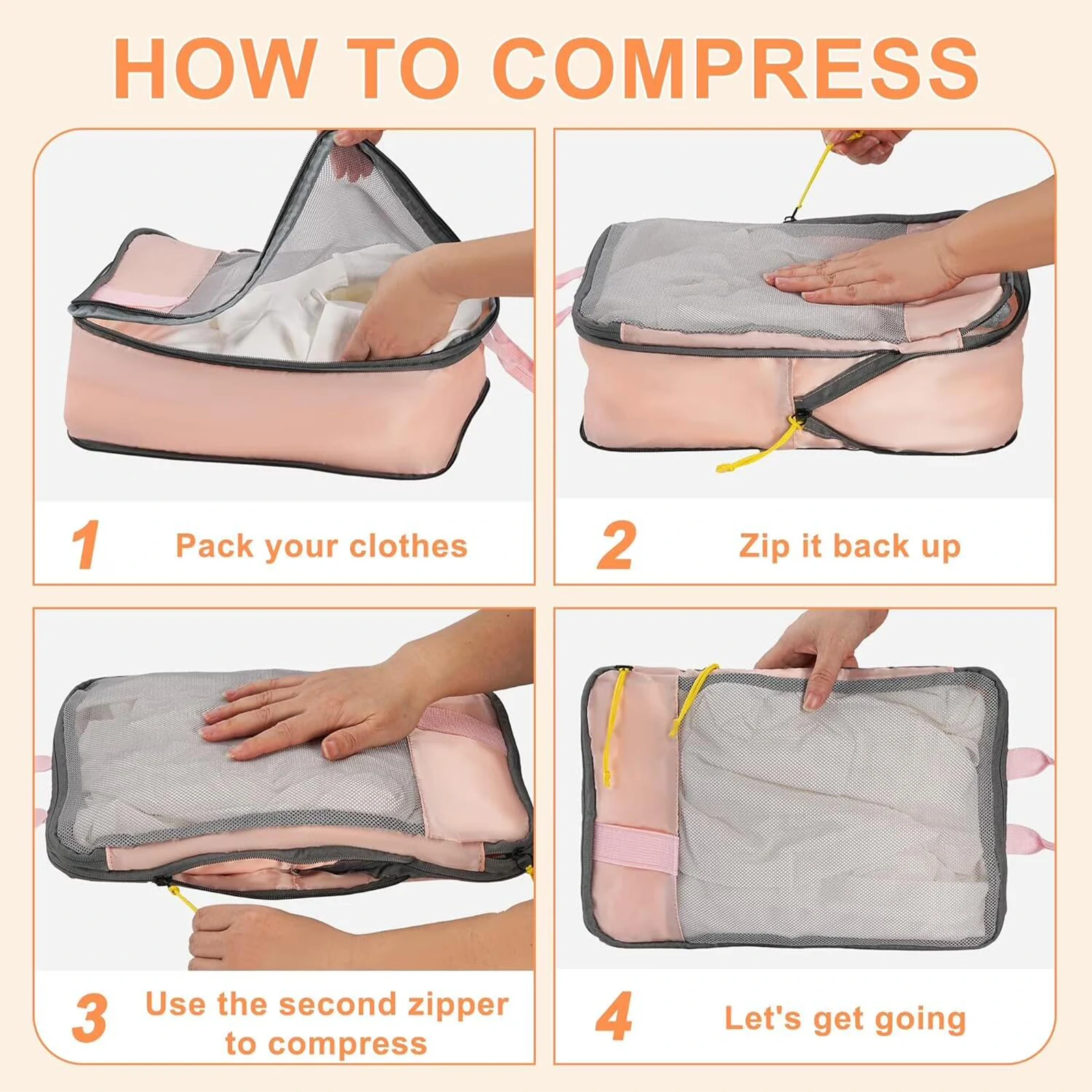 HOW TO COMPRESS

1 Pack your clothes

2 Zip it back up

3 Use the second zipper to compress

4 Let's get going